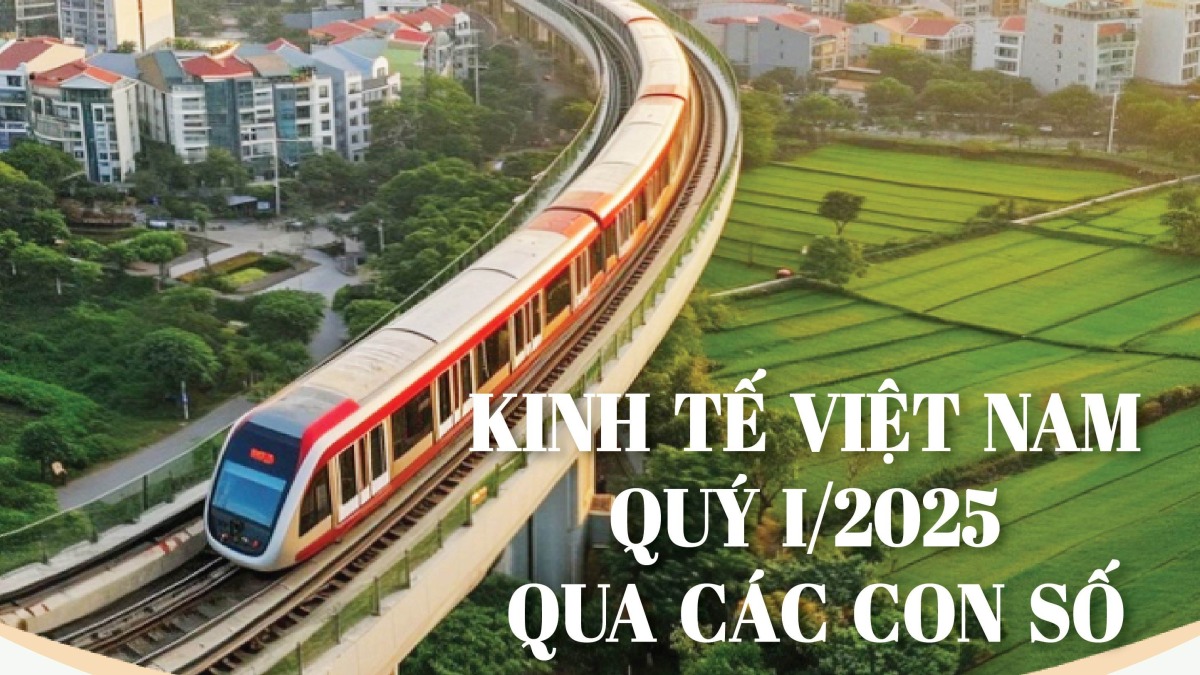 KINH TẾ VIỆT NAM
QUÝ I/2025
QUA CÁC CON SỐ