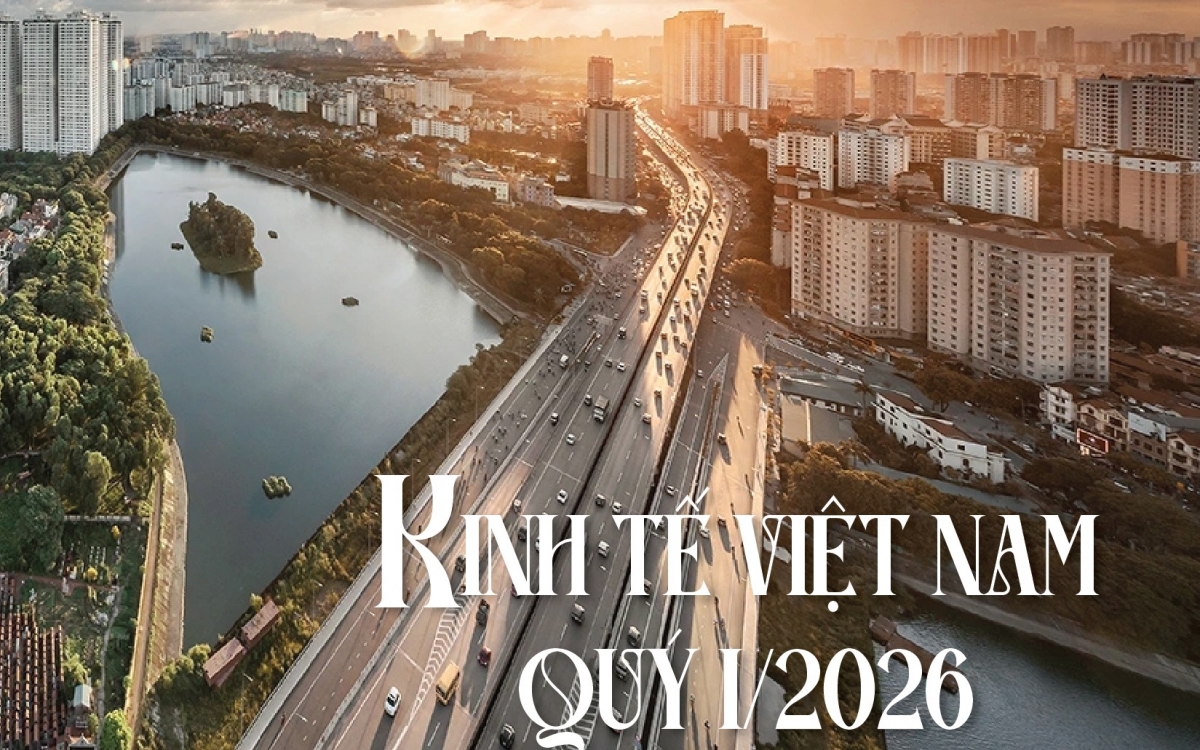 KINH TẾ VIỆT NAM
QUÝ I/2026