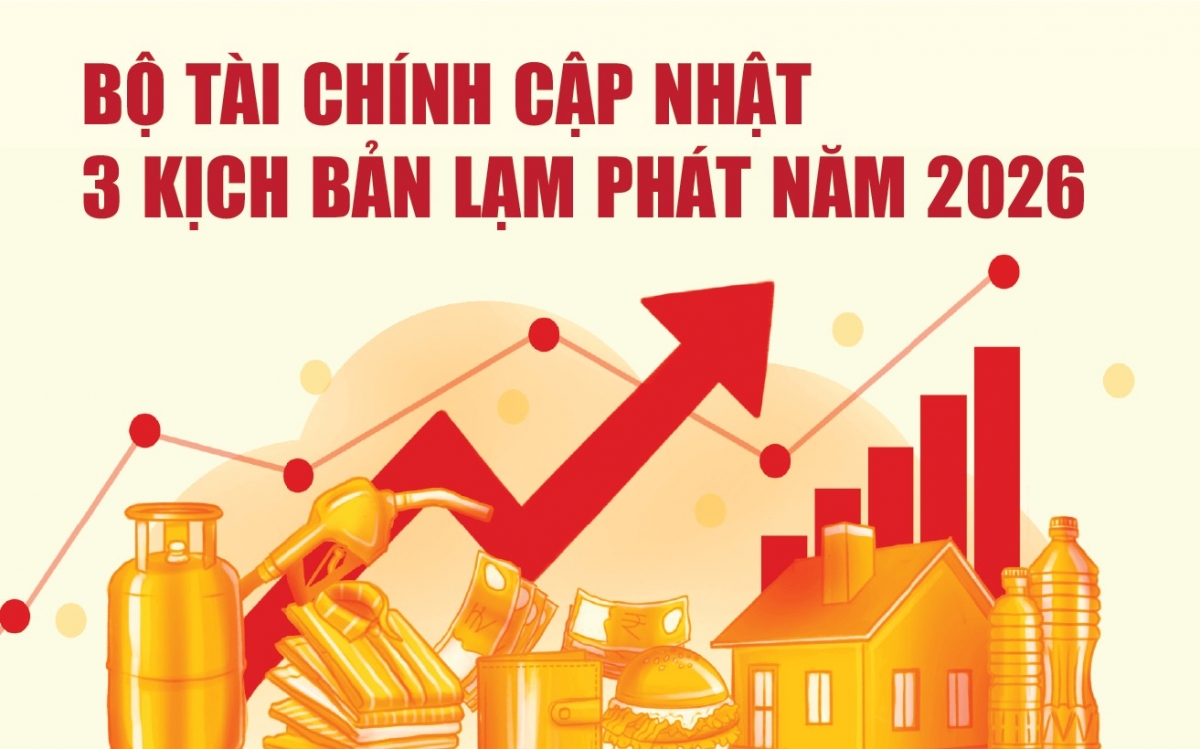 BỘ TÀI CHÍNH CẬP NHẬT
3 KỊCH BẢN LẠM PHÁT NĂM 2026